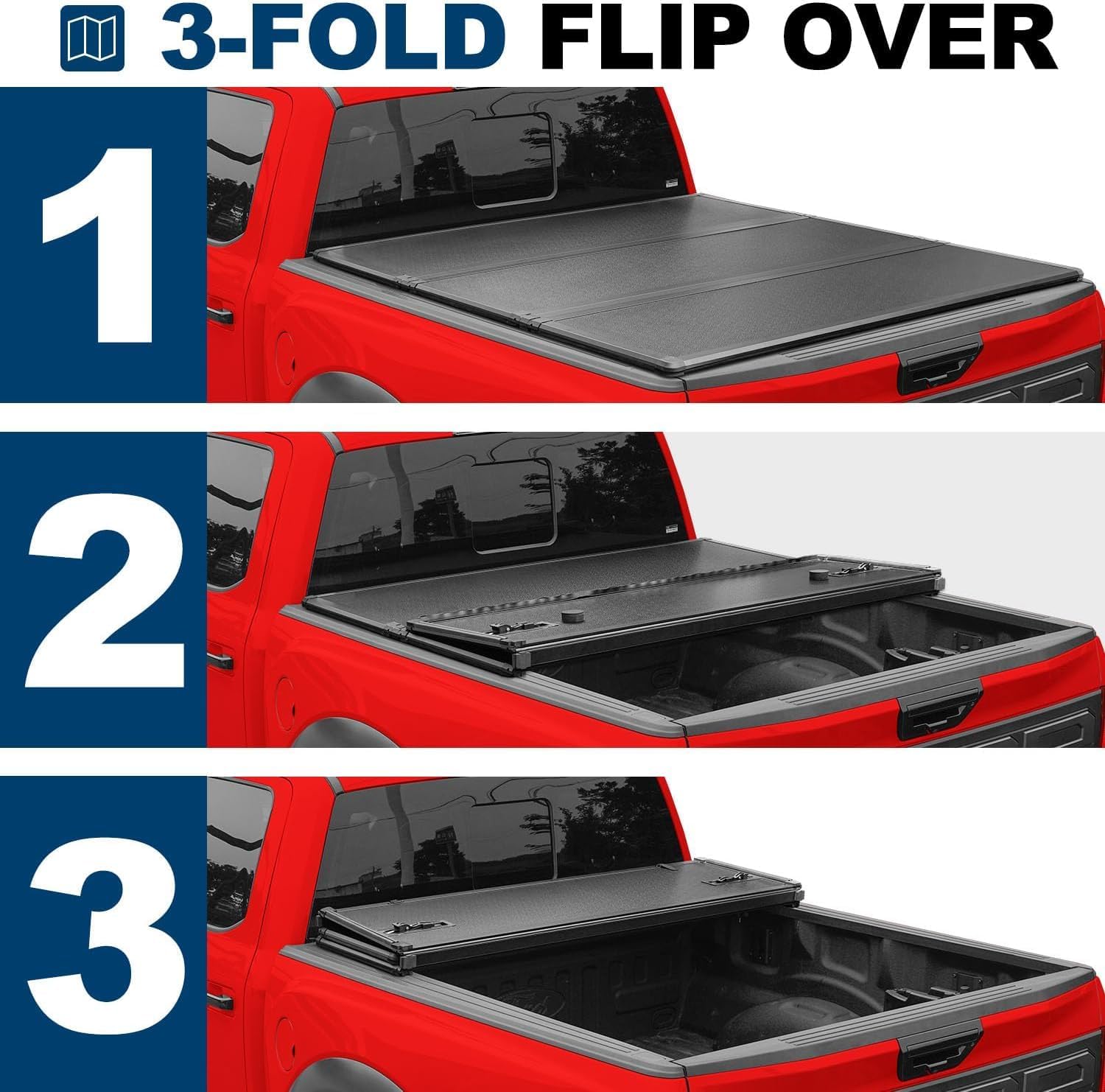 3-FOLD FLIP OVER

1

2

3