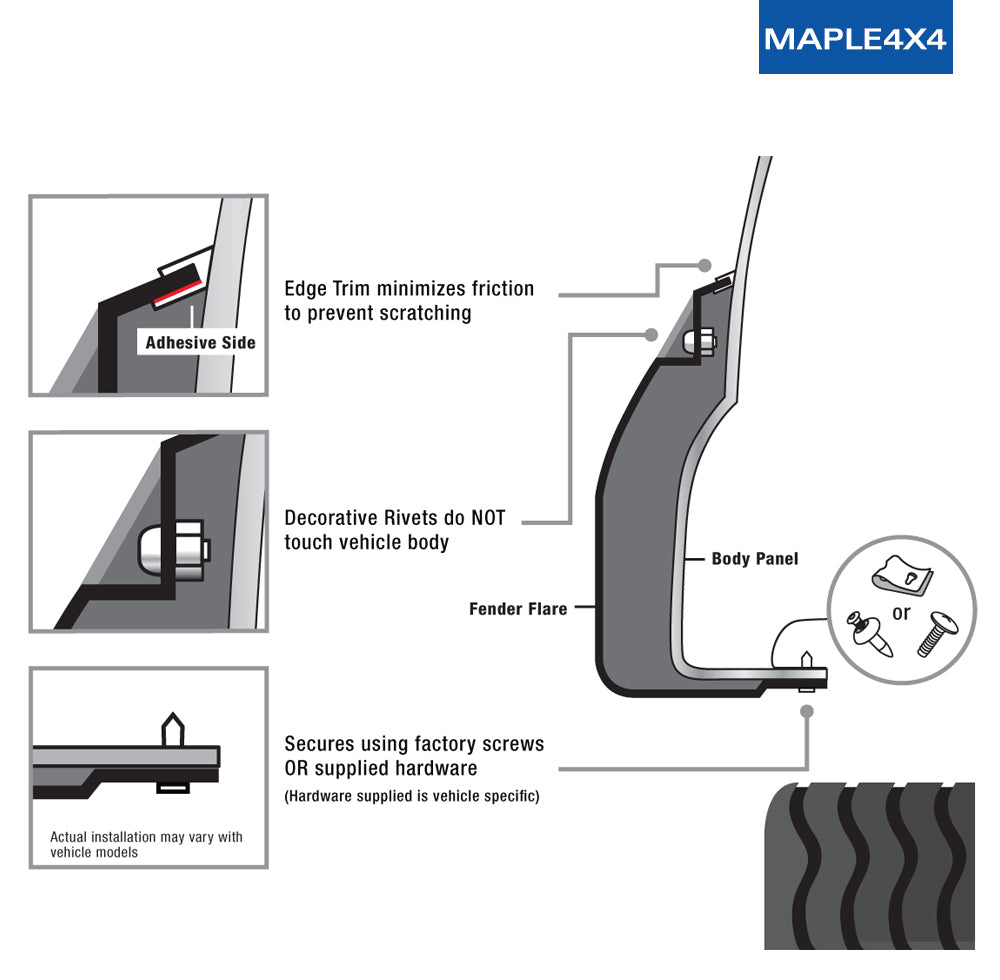 MAPLE4X4

Adhesive Side

Edge Trim minimizes friction to prevent scratching

Decorative Rivets do NOT touch vehicle body

Body Panel

Fender Flare

or

Secures using factory screws OR supplied hardware
(Hardware supplied is vehicle specific)

Actual installation may vary with vehicle models