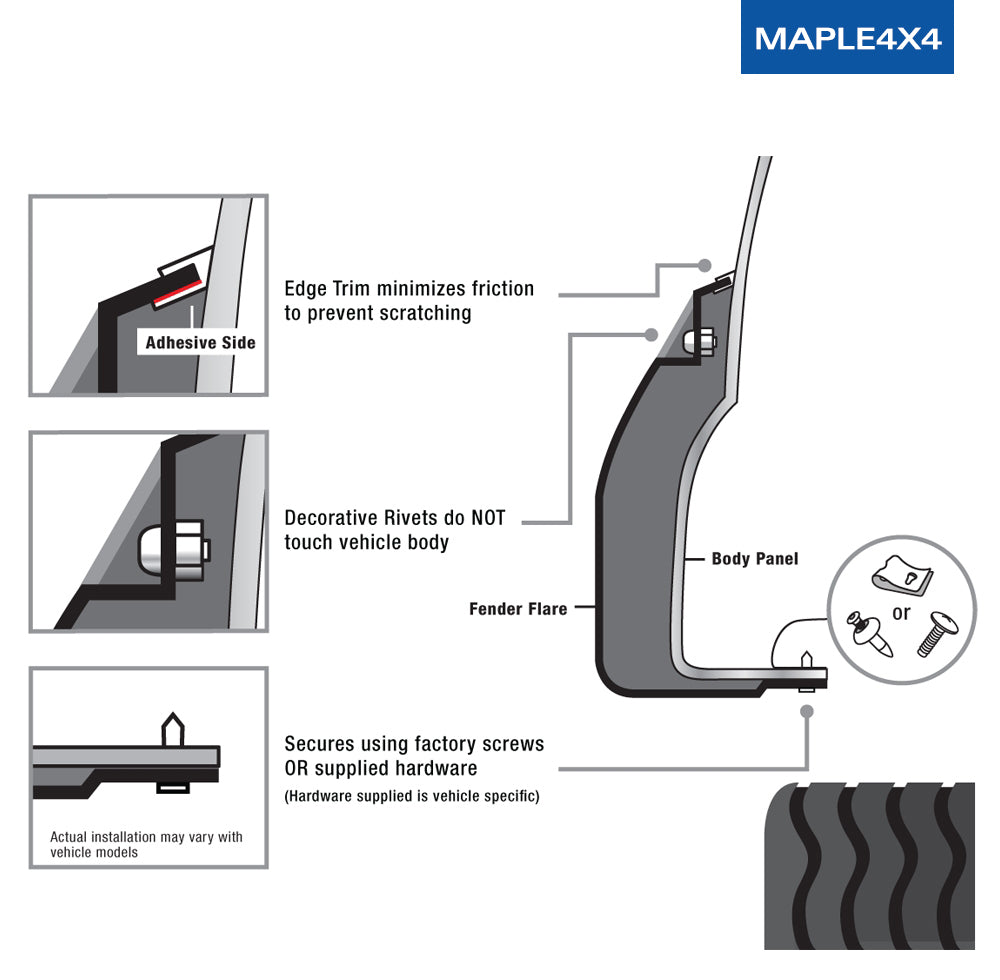 MAPLE4X4

Adhesive Side

Edge Trim minimizes friction to prevent scratching

Decorative Rivets do NOT touch vehicle body

Body Panel

Fender Flare

or

Secures using factory screws OR supplied hardware
(Hardware supplied is vehicle specific)

Actual installation may vary with vehicle models